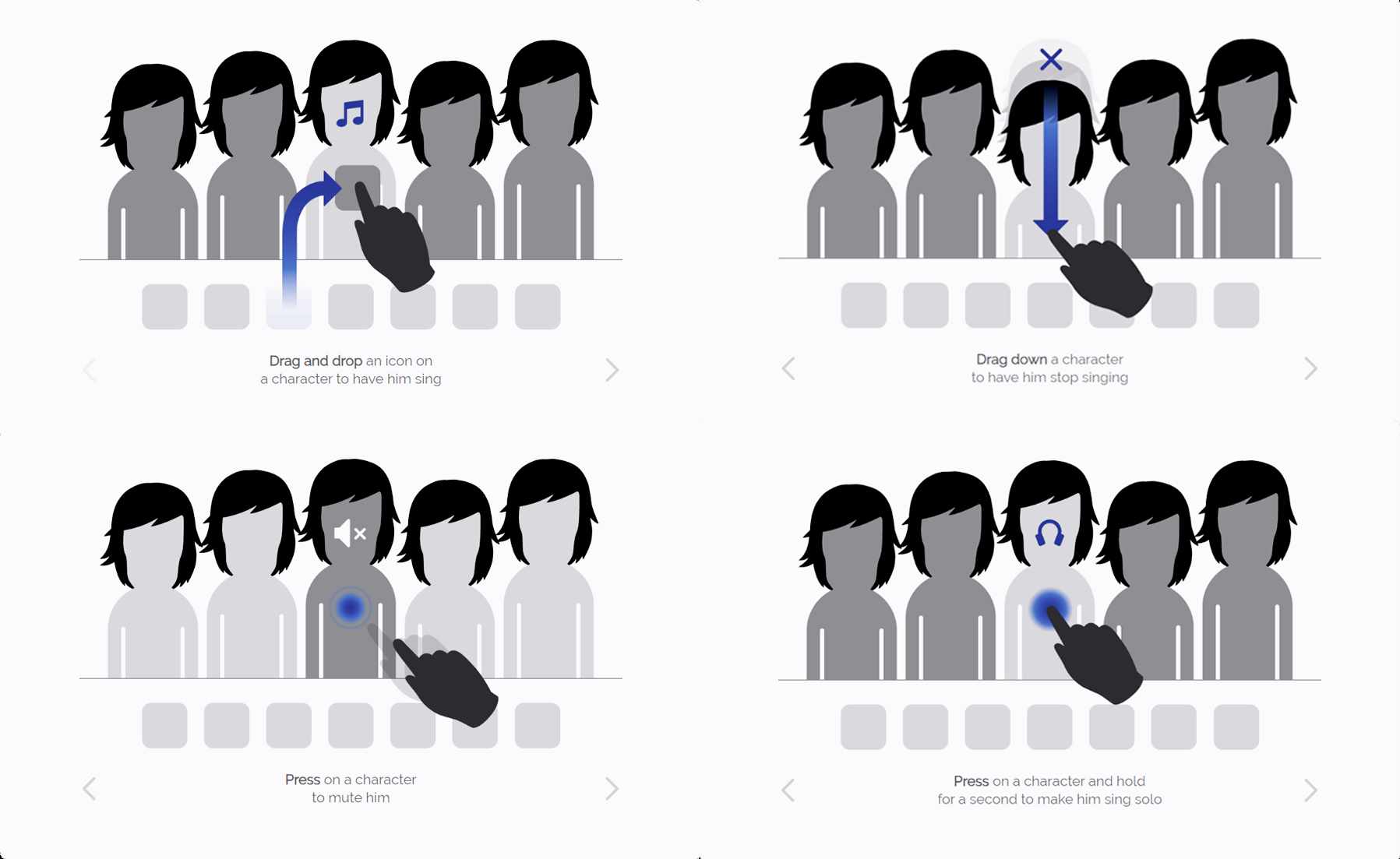 Drag and drop an icon on a character to have him sing

Drag down a character to have him stop singing

Press on a character to mute him

Press on a character and hold for a second to make him sing solo